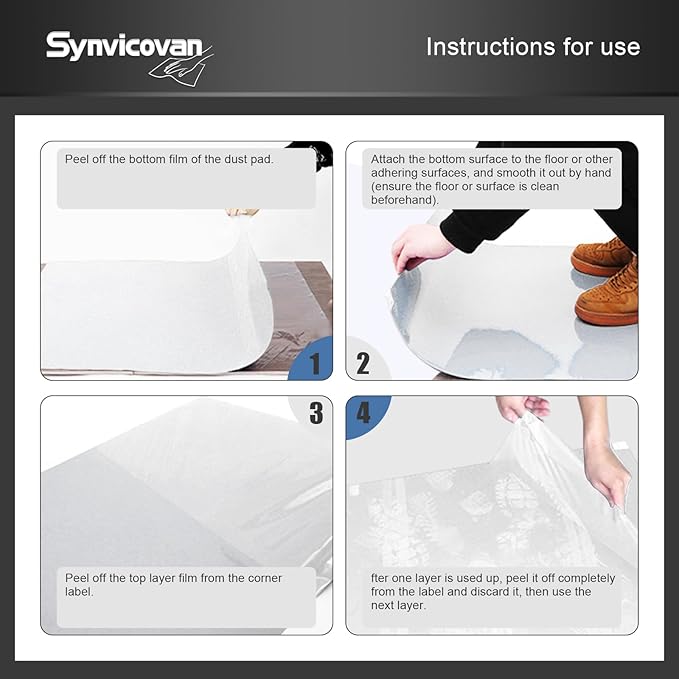 Synvicovan

Instructions for use

Peel off the bottom film of the dust pad.

1

Attach the bottom surface to the floor or other adhering surfaces, and smooth it out by hand (ensure the floor or surface is clean beforehand).

2

3

Peel off the top layer film from the corner label.

4

fter one layer is used up, peel it off completely from the label and discard it, then use the next layer.