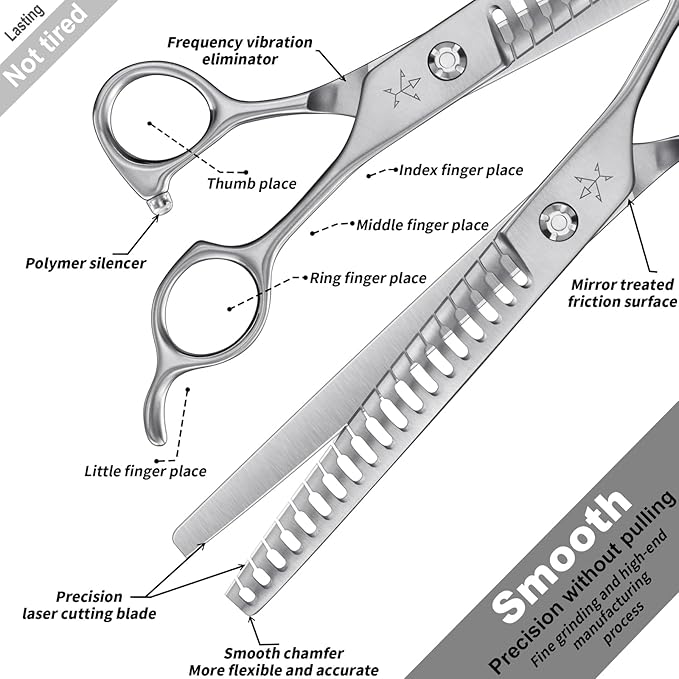 Lasting
Not tired

Frequency vibration eliminator

Thumb place

Index finger place

Middle finger place

Polymer silencer

Ring finger place

Mirror treated friction surface

Little finger place

Precision laser cutting blade

Smooth chamfer
More flexible and accurate

Smooth
Precision without pulling
Fine grinding and high-end manufacturing process