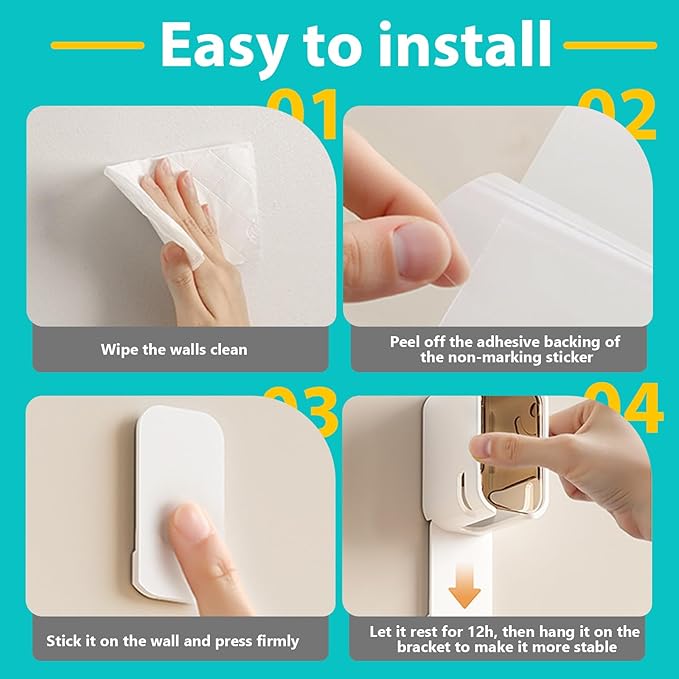 Easy to install

01

Wipe the walls clean

02

Peel off the adhesive backing of the non-marking sticker

03

Stick it on the wall and press firmly

04

Let it rest for 12h, then hang it on the bracket to make it more stable