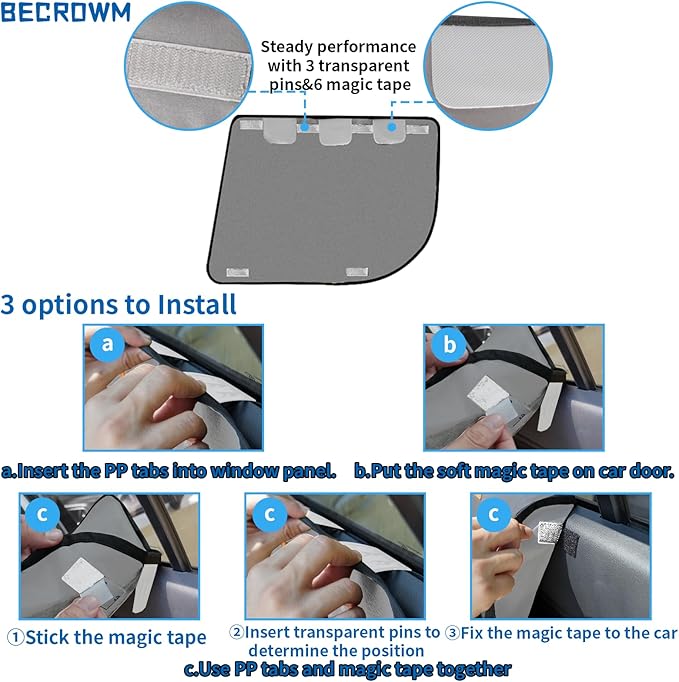 BECROWM

Steady performance with 3 transparent pins&6 magic tape

3 options to Install

a

b

a.Insert the PP tabs into window panel.

b.Put the soft magic tape on car door.

c

c

c

①Stick the magic tape

②Insert transparent pins to determine the position

③Fix the magic tape to the car

c.Use PP tabs and magic tape together