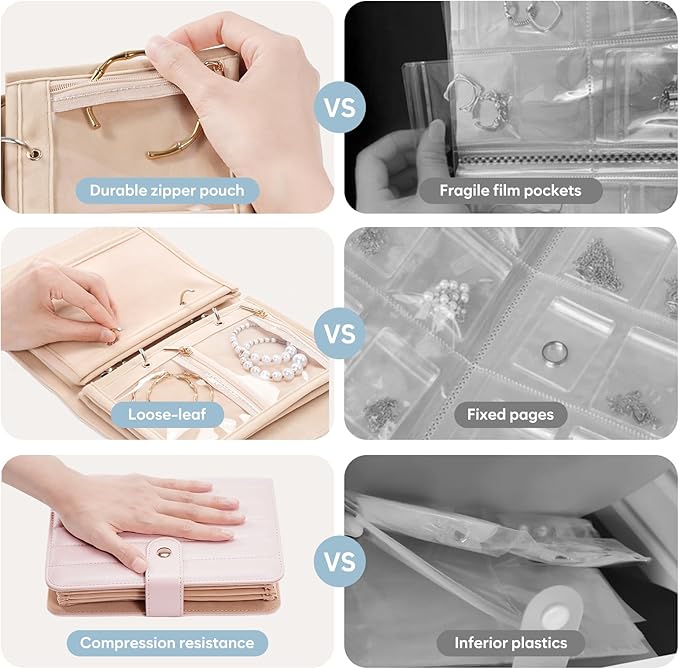 Durable zipper pouch

VS

Fragile film pockets

Loose-leaf

VS

Fixed pages

Compression resistance

VS

Inferior plastics