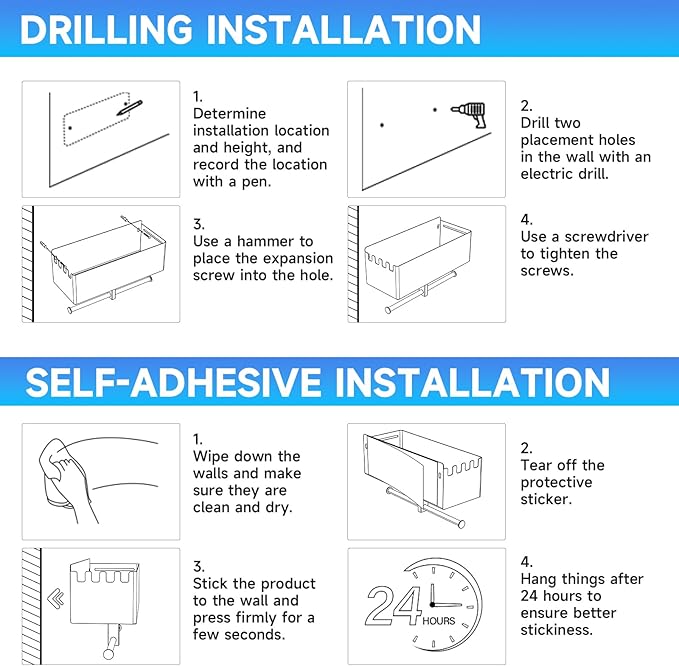 DRILLING INSTALLATION

1.
Determine installation location and height, and record the location with a pen.

2.
Drill two placement holes in the wall with an electric drill.

3.
Use a hammer to place the expansion screw into the hole.

4.
Use a screwdriver to tighten the screws.

SELF-ADHESIVE INSTALLATION

1.
Wipe down the walls and make sure they are clean and dry.

2.
Tear off the protective sticker.

3.
Stick the product to the wall and press firmly for a few seconds.

24 HOURS

4.
Hang things after 24 hours to ensure better stickiness.