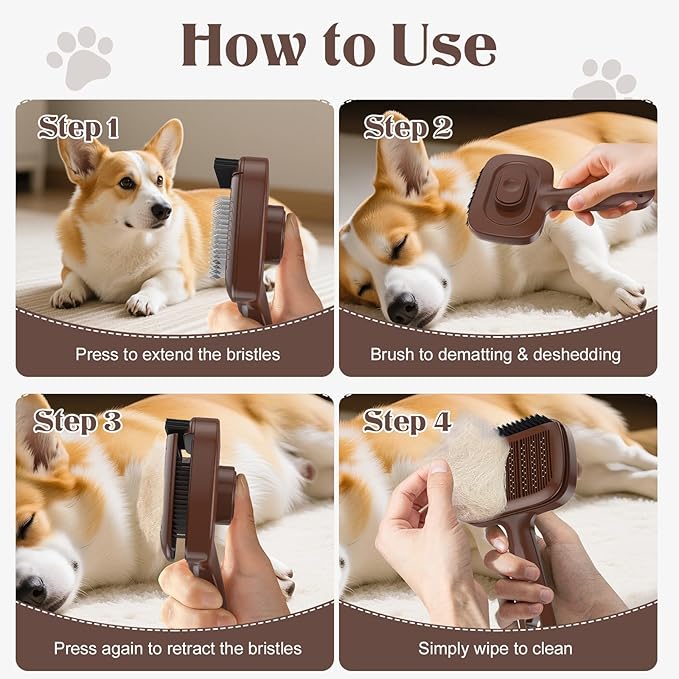 How to Use

Step 1

Press to extend the bristles

Step 2

Brush to dematting & deshedding

Step 3

Press again to retract the bristles

Step 4

Simply wipe to clean