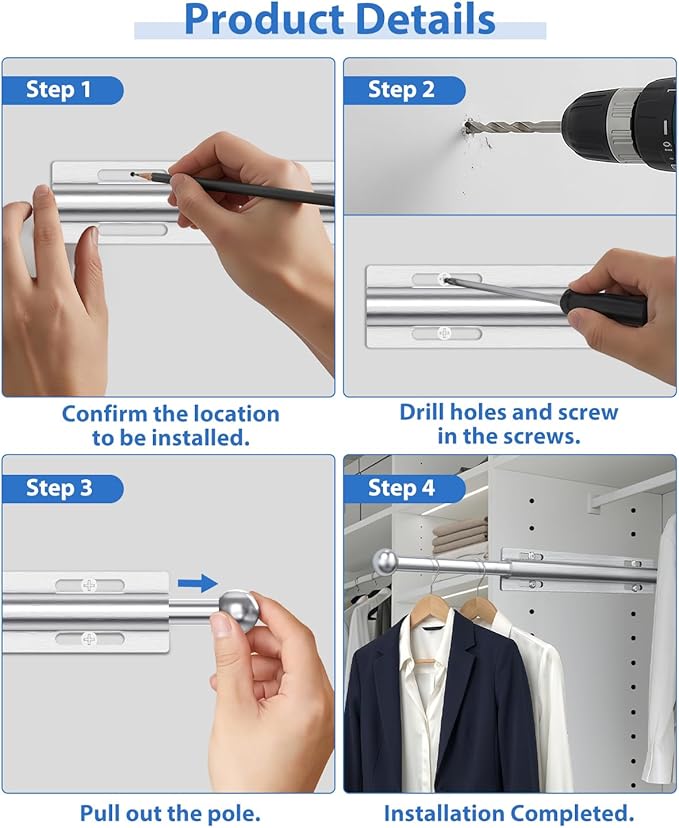 Product Details

Step 1

Confirm the location to be installed.

Step 2

Drill holes and screw in the screws.

Step 3

Pull out the pole.

Step 4

Installation Completed.