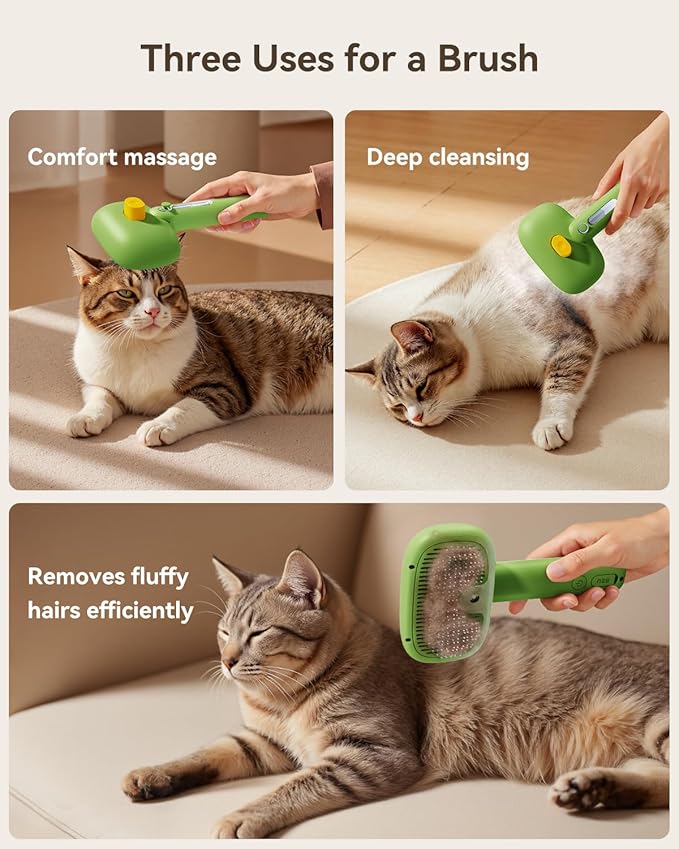 Three Uses for a Brush

Comfort massage

Deep cleansing

Removes fluffy hairs efficiently