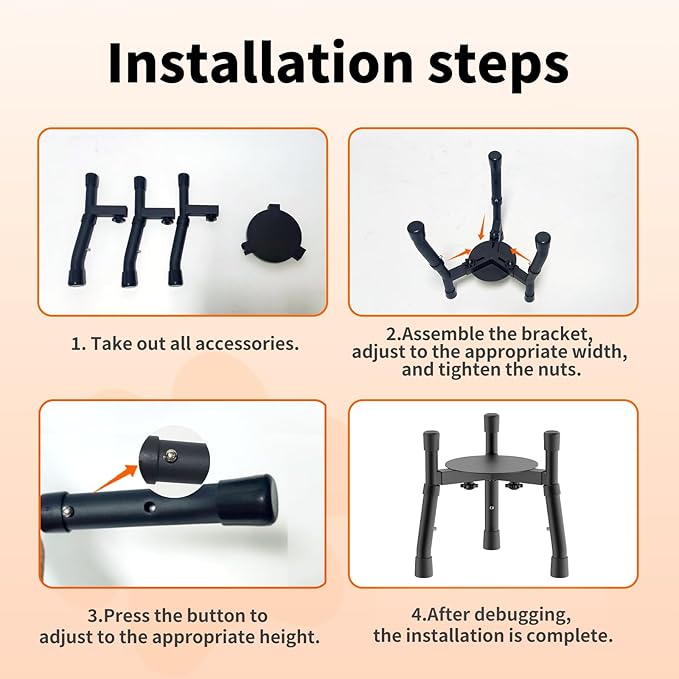 Installation steps

1. Take out all accessories.

2.Assemble the bracket, adjust to the appropriate width, and tighten the nuts.

3.Press the button to adjust to the appropriate height.

4.After debugging, the installation is complete.