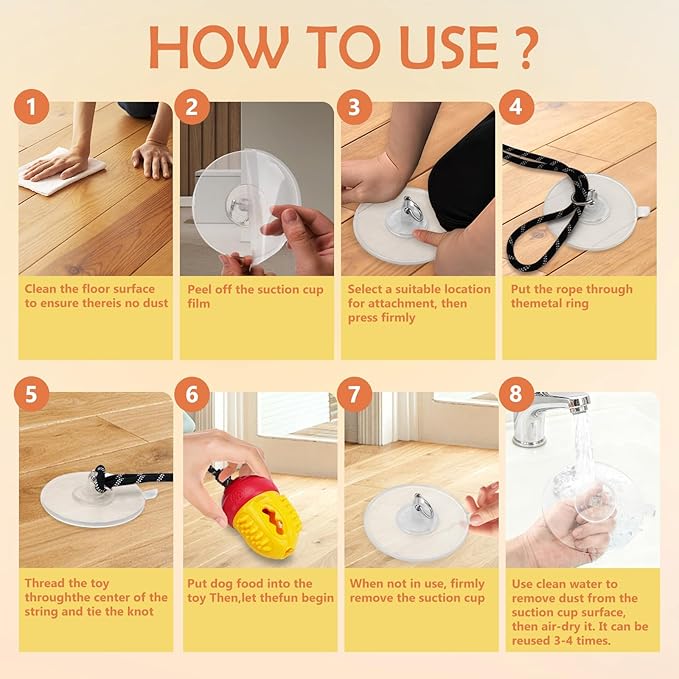 HOW TO USE ?

1

Clean the floor surface to ensure thereis no dust

2

Peel off the suction cup film

3

Select a suitable location for attachment, then press firmly

4

Put the rope through themetal ring

5

Thread the toy throughthe center of the string and tie the knot

6

Put dog food into the toy Then,let thefun begin

7

When not in use, firmly remove the suction cup

8

Use clean water to remove dust from the suction cup surface, then air-dry it. It can be reused 3-4 times.