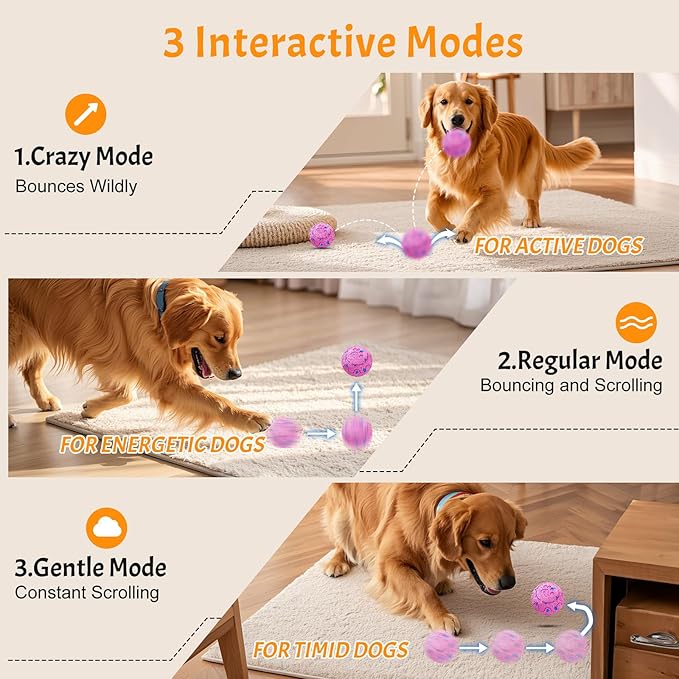 3 Interactive Modes

1.Crazy Mode
Bounces Wildly

FOR ACTIVE DOGS

2.Regular Mode
Bouncing and Scrolling

FOR ENERGETIC DOGS

3.Gentle Mode
Constant Scrolling

FOR TIMID DOGS