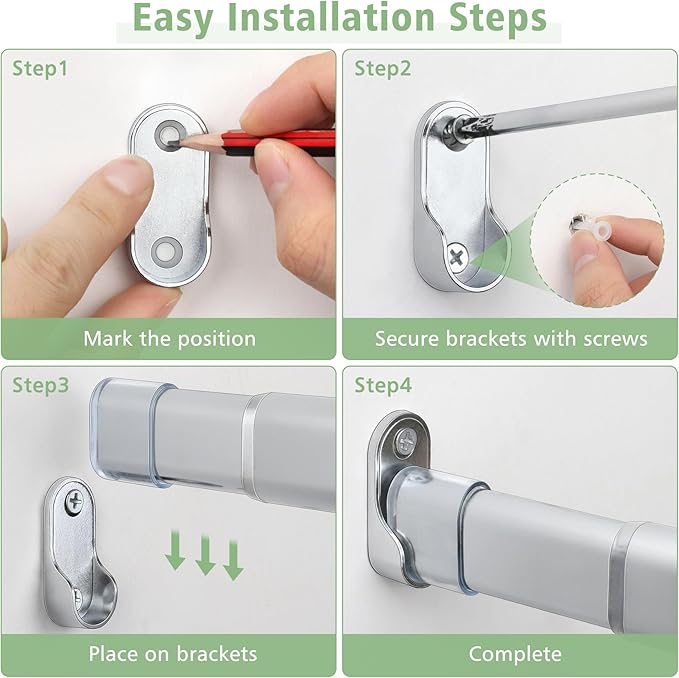 Easy Installation Steps

Step1

Mark the position

Step2

Secure brackets with screws

Step3

Place on brackets

Step4

Complete