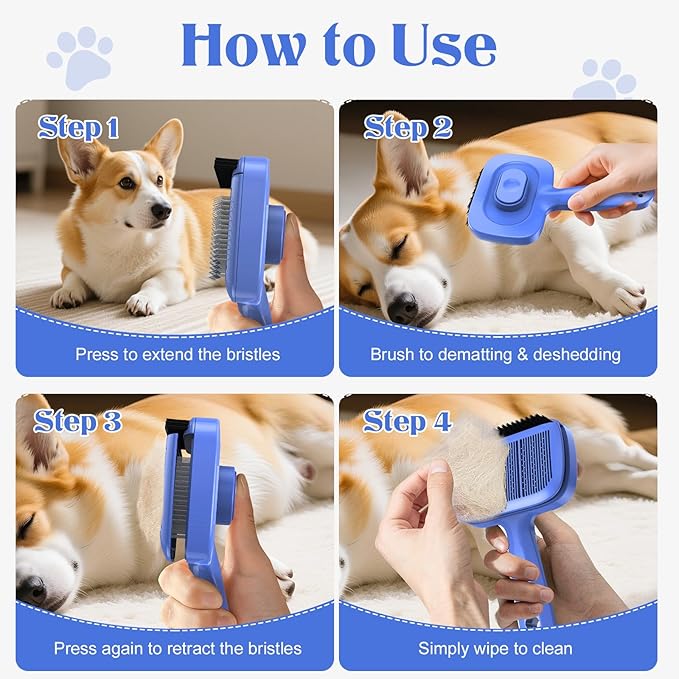 How to Use

Step 1

Press to extend the bristles

Step 2

Brush to dematting & deshedding

Step 3

Press again to retract the bristles

Step 4

Simply wipe to clean