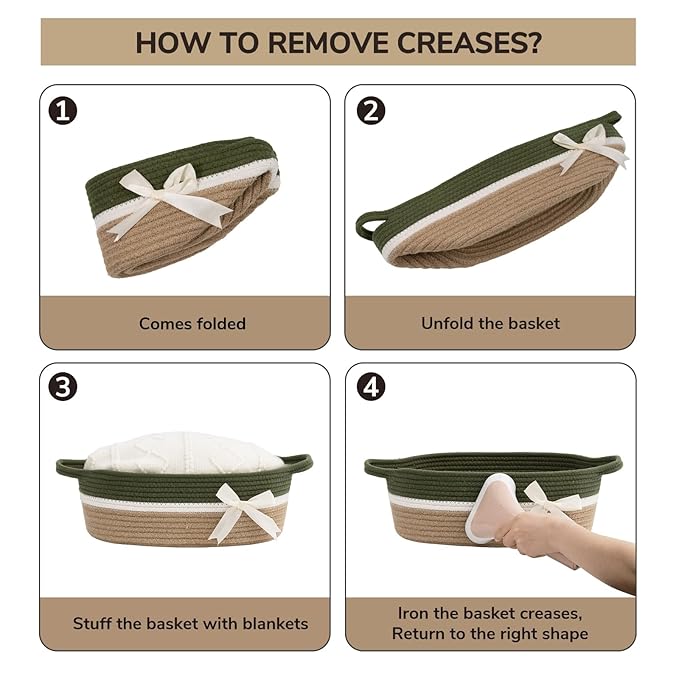 HOW TO REMOVE CREASES?

1

Comes folded

2

Unfold the basket

3

Stuff the basket with blankets

4

Iron the basket creases, Return to the right shape