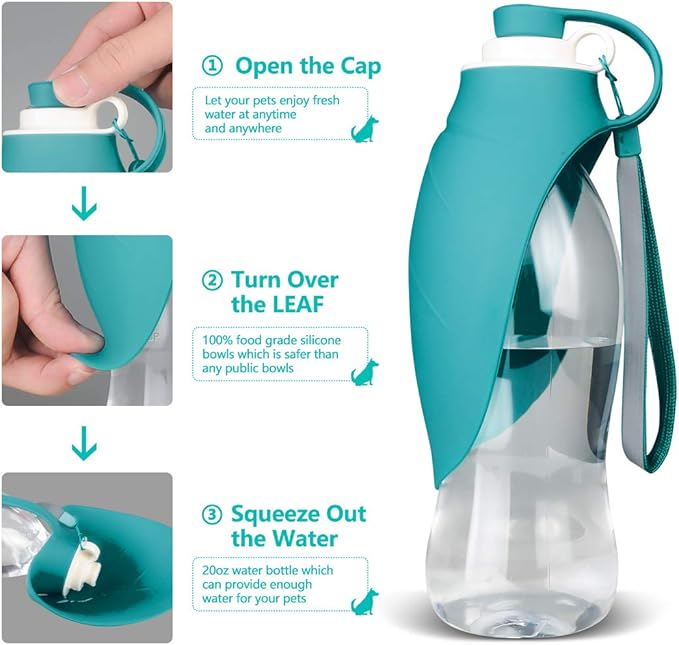 ① Open the Cap

Let your pets enjoy fresh water at anytime and anywhere

② Turn Over the LEAF

100% food grade silicone bowls which is safer than any public bowls

③ Squeeze Out the Water

20oz water bottle which can provide enough water for your pets