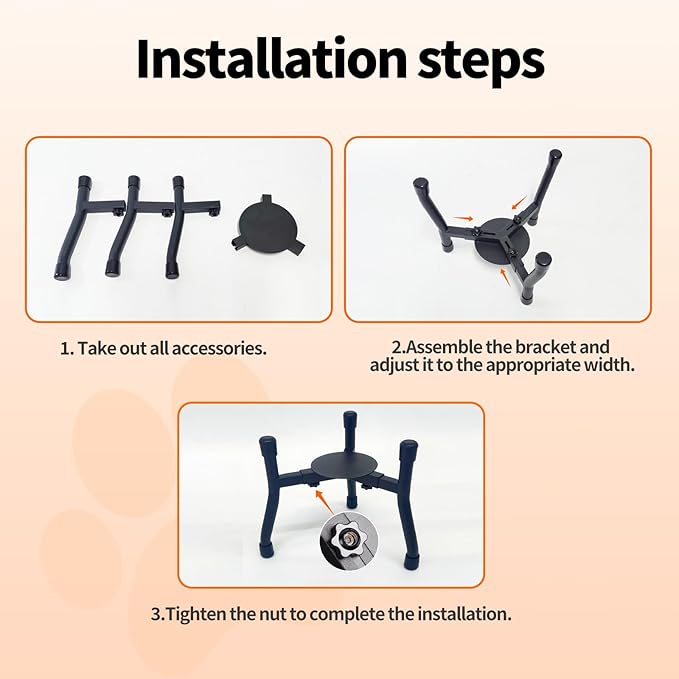 Installation steps

1. Take out all accessories.

2.Assemble the bracket and adjust it to the appropriate width.

3.Tighten the nut to complete the installation.