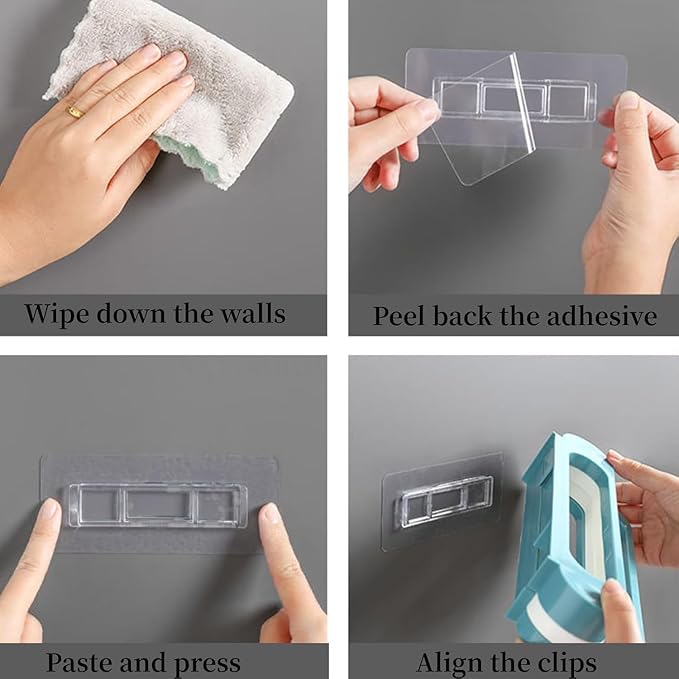 Wipe down the walls

Peel back the adhesive

Paste and press

Align the clips