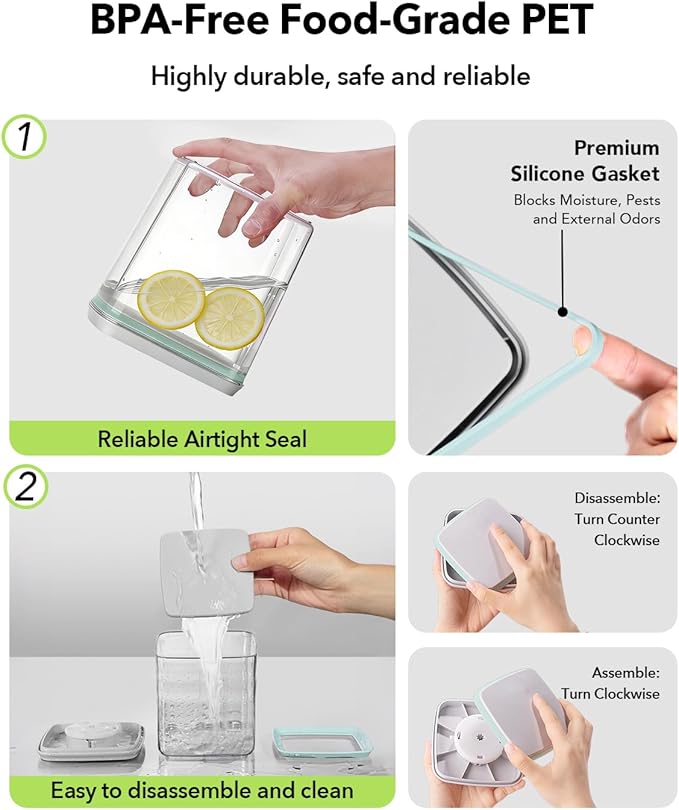 BPA-Free Food-Grade PET

Highly durable, safe and reliable

1

Reliable Airtight Seal

Premium
Silicone Gasket

Blocks Moisture, Pests and External Odors

2

Easy to disassemble and clean

Disassemble:
Turn Counter
Clockwise

Assemble:
Turn Clockwise