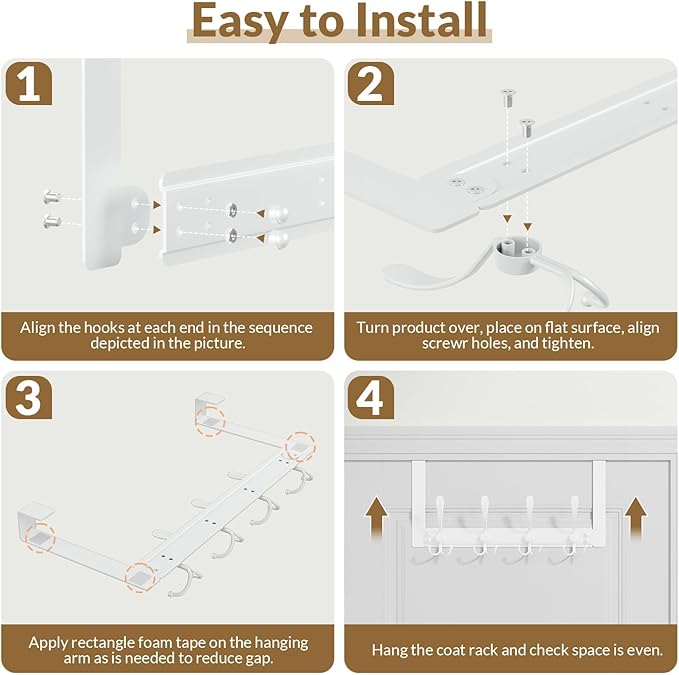 Easy to Install

1

Align the hooks at each end in the sequence depicted in the picture.

2

Turn product over, place on flat surface, align screwr holes, and tighten.

3

Apply rectangle foam tape on the hanging arm as is needed to reduce gap.

4

Hang the coat rack and check space is even.