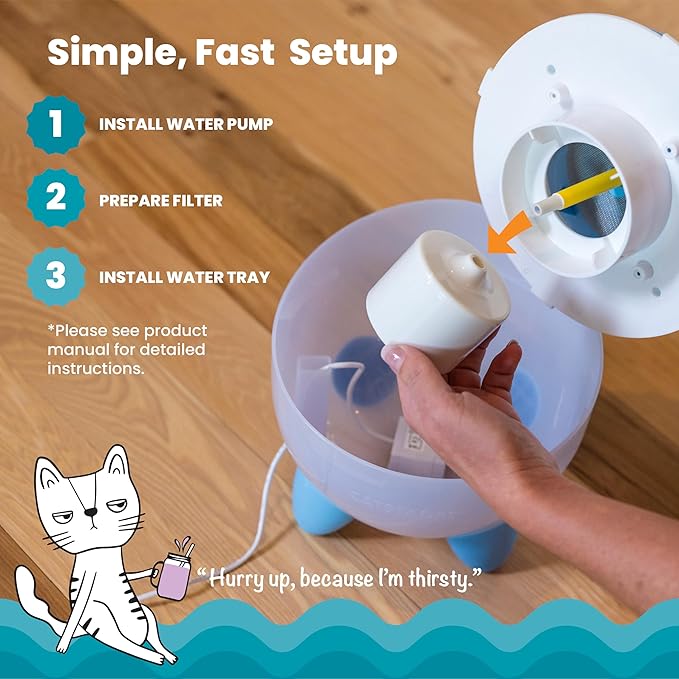 Simple, Fast Setup

1 INSTALL WATER PUMP

2 PREPARE FILTER

3 INSTALL WATER TRAY

*Please see product manual for detailed instructions.

"Hurry up, because I'm thirsty."