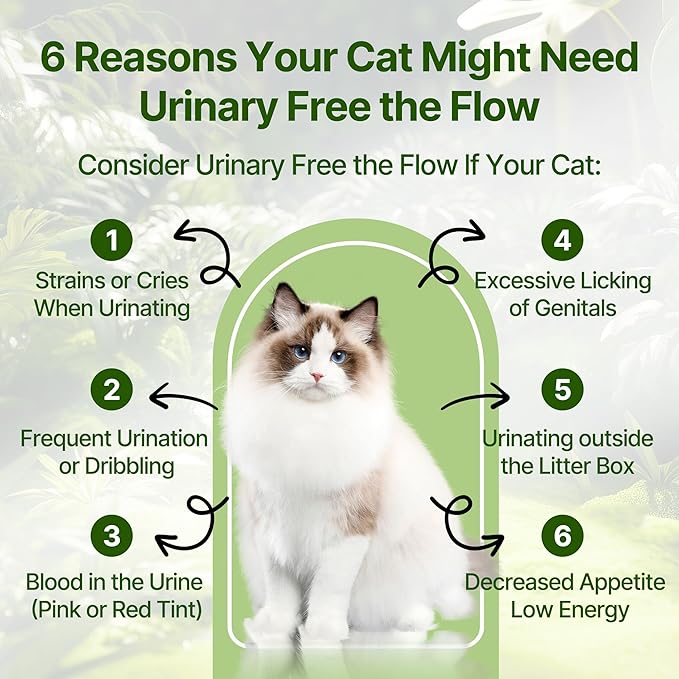 6 Reasons Your Cat Might Need Urinary Free the Flow

Consider Urinary Free the Flow If Your Cat:

1
Strains or Cries When Urinating

2
Frequent Urination or Dribbling

3
Blood in the Urine (Pink or Red Tint)

4
Excessive Licking of Genitals

5
Urinating outside the Litter Box

6
Decreased Appetite Low Energy