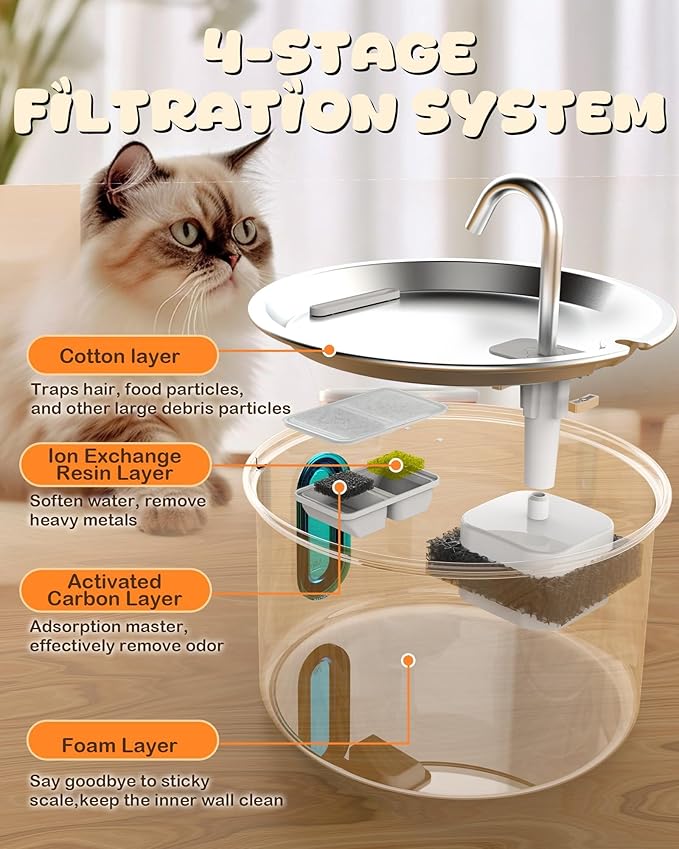 4-STAGE FILTRATION SYSTEM

Cotton layer

Traps hair, food particles, and other large debris particles

Ion Exchange Resin Layer

Soften water, remove heavy metals

Activated Carbon Layer

Adsorption master, effectively remove odor

Foam Layer

Say goodbye to sticky scale,keep the inner wall clean