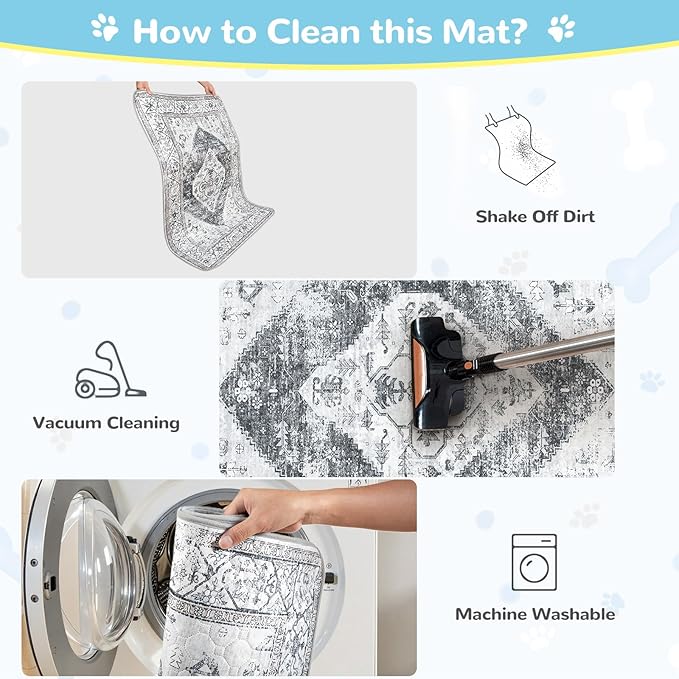 How to Clean this Mat?

Shake Off Dirt

Vacuum Cleaning

Machine Washable