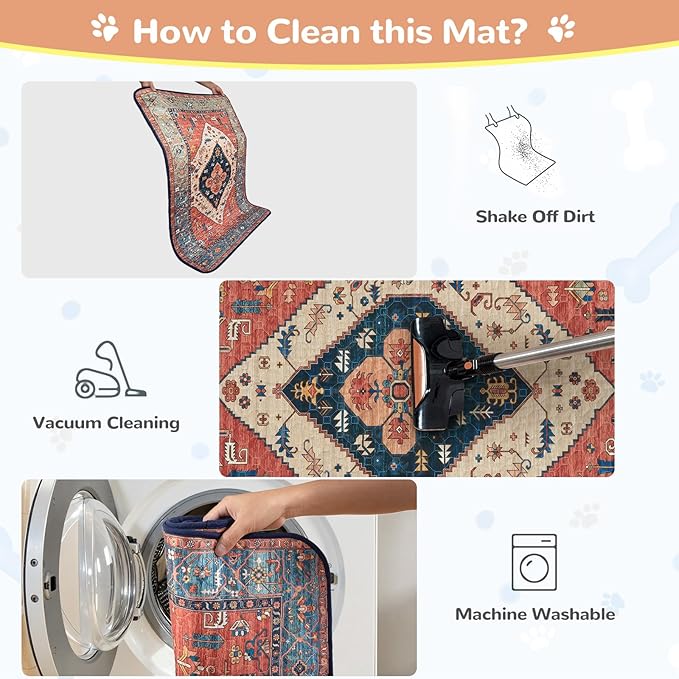 How to Clean this Mat?

Shake Off Dirt

Vacuum Cleaning

Machine Washable