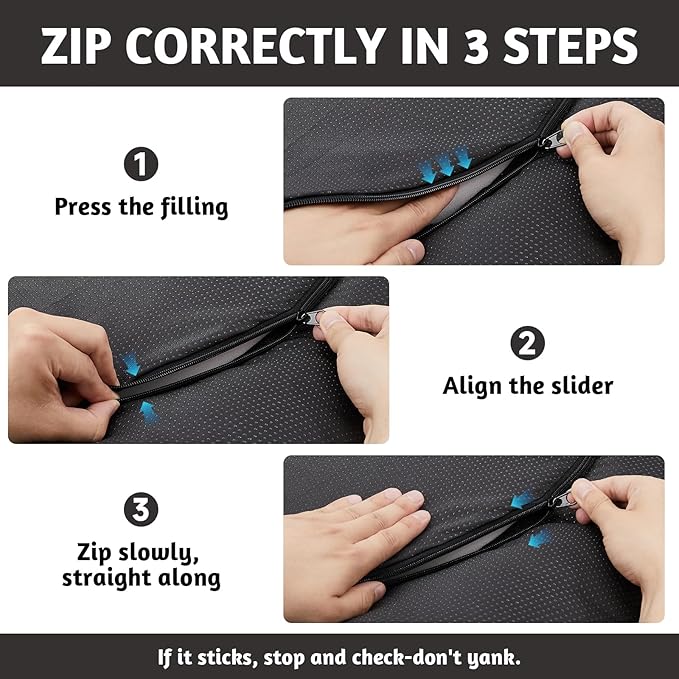 ZIP CORRECTLY IN 3 STEPS

1
Press the filling

2
Align the slider

3
Zip slowly, straight along

If it sticks, stop and check-don't yank.