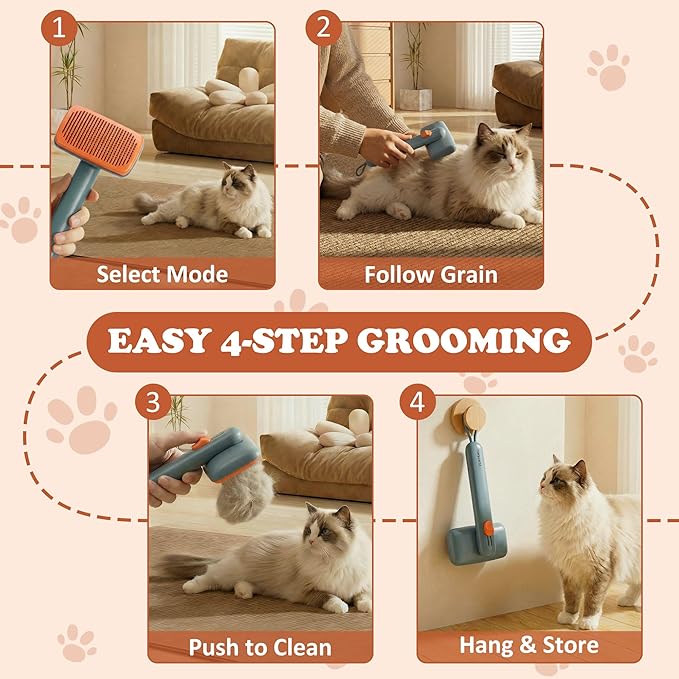 1

Select Mode

2

Follow Grain

EASY 4-STEP GROOMING

3

Push to Clean

4

Hang & Store