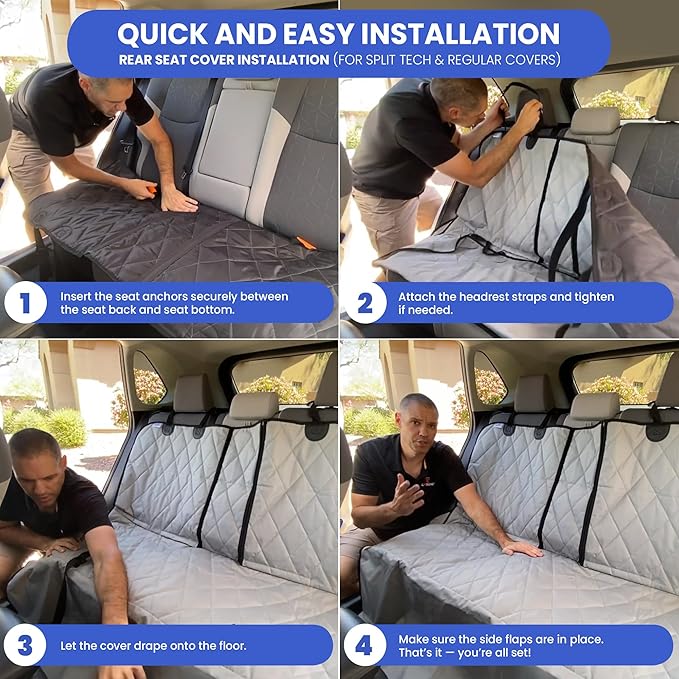 QUICK AND EASY INSTALLATION
REAR SEAT COVER INSTALLATION (FOR SPLIT TECH & REGULAR COVERS)

1 Insert the seat anchors securely between the seat back and seat bottom.

2 Attach the headrest straps and tighten if needed.

3 Let the cover drape onto the floor.

4 Make sure the side flaps are in place. That's it — you're all set!