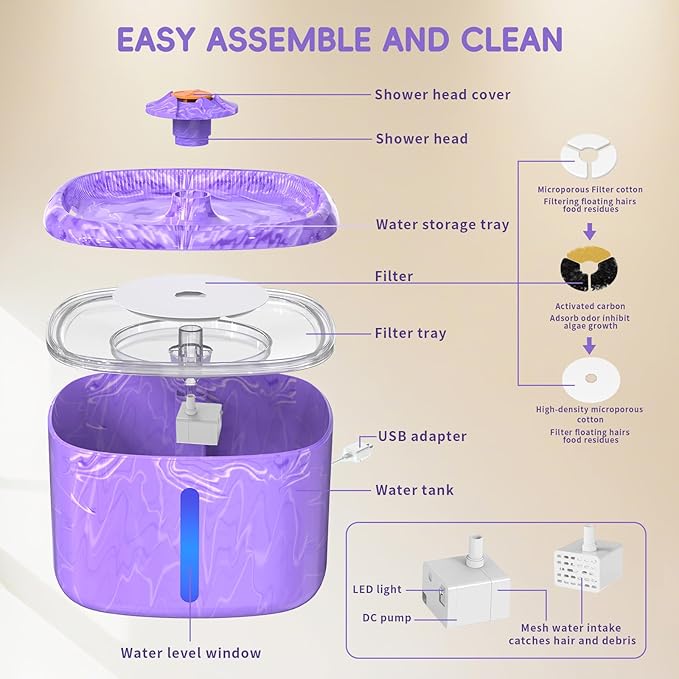 EASY ASSEMBLE AND CLEAN

Shower head cover

Shower head

Water storage tray

Filter

Filter tray

USB adapter

Water tank

Water level window

Microporous Filter cotton
Filtering floating hairs food residues

Activated carbon
Adsorb odor inhibit algae growth

High-density microporous cotton
Filter floating hairs food residues

LED light

DC pump

Mesh water intake catches hair and debris