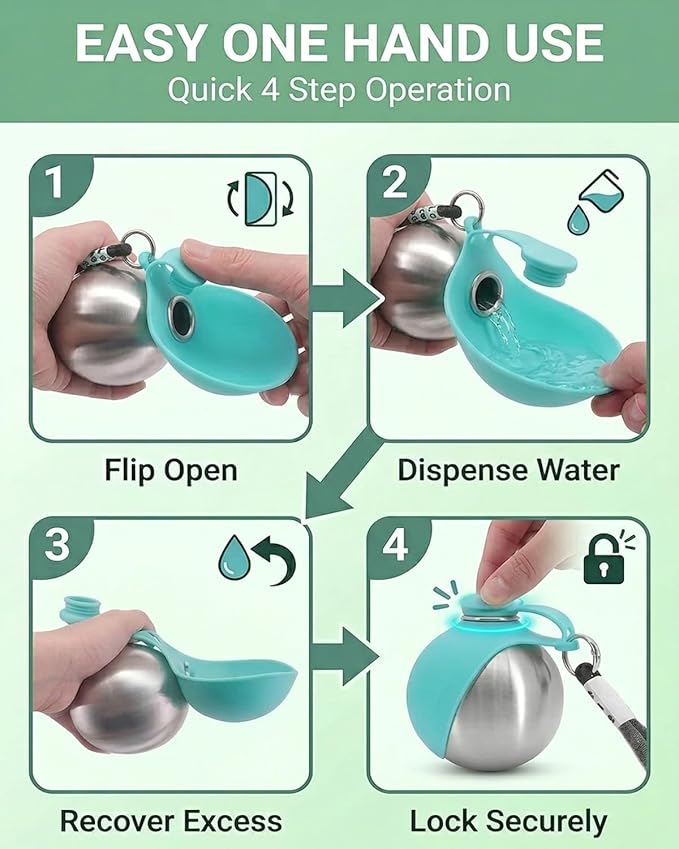 EASY ONE HAND USE
Quick 4 Step Operation

1

Flip Open

2

Dispense Water

3

Recover Excess

4

Lock Securely