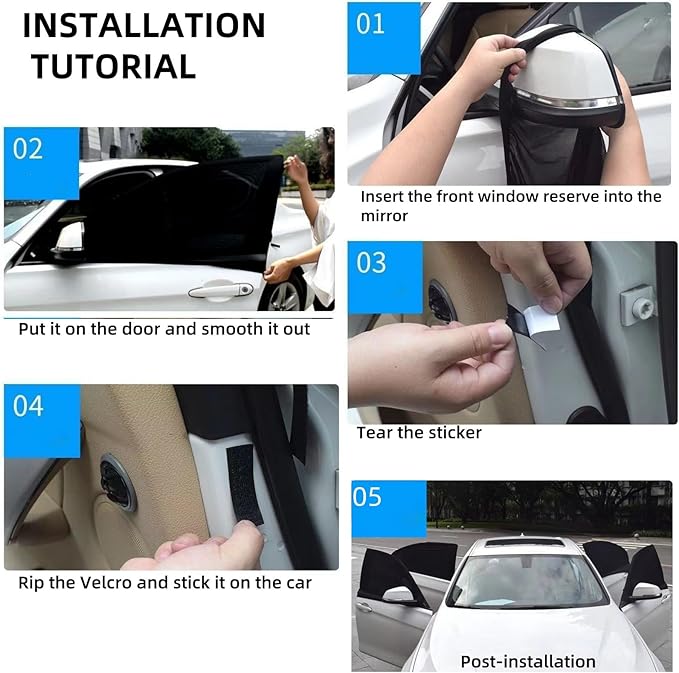 INSTALLATION TUTORIAL

01

Insert the front window reserve into the mirror

02

Put it on the door and smooth it out

03

Tear the sticker

04

Rip the Velcro and stick it on the car

05

Post-installation