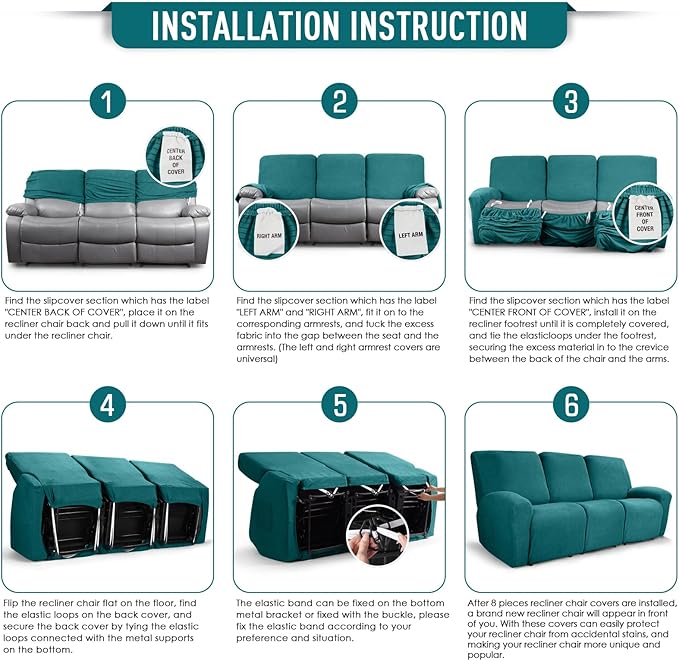 INSTALLATION INSTRUCTION

1

CENTER BACK OF COVER

Find the slipcover section which has the label "CENTER BACK OF COVER", place it on the recliner chair back and pull it down until it fits under the recliner chair.

2

RIGHT ARM

LEFT ARM

Find the slipcover section which has the label "LEFT ARM" and "RIGHT ARM", fit it on to the corresponding armrests, and tuck the excess fabric into the gap between the seat and the armrests. (The left and right armrest covers are universal)

3

CENTER FRONT OF COVER

Find the slipcover section which has the label "CENTER FRONT OF COVER", install it on the recliner footrest until it is completely covered, and tie the elasticloops under the footrest, securing the excess material in to the crevice between the back of the chair and the arms.

4

Flip the recliner chair flat on the floor, find the elastic loops on the back cover, and secure the back cover by tying the elastic loops connected with the metal supports on the bottom.

5

The elastic band can be fixed on the bottom metal bracket or fixed with the buckle, please fix the elastic band according to your preference and situation.

6

After 8 pieces recliner chair covers are installed, a brand new recliner chair will appear in front of you. With these covers can easily protect your recliner chair from accidental stains, and making your recliner chair more unique and popular.