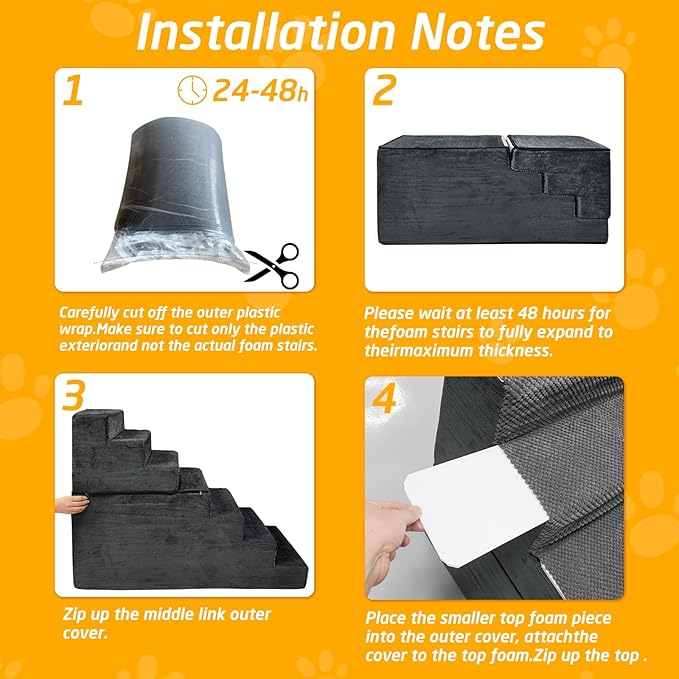 Installation Notes

1

24-48h

Carefully cut off the outer plastic wrap.Make sure to cut only the plastic exteriorand not the actual foam stairs.

2

Please wait at least 48 hours for thefoam stairs to fully expand to theirmaximum thickness.

3

Zip up the middle link outer cover.

4

Place the smaller top foam piece into the outer cover, attachthe cover to the top foam.Zip up the top .