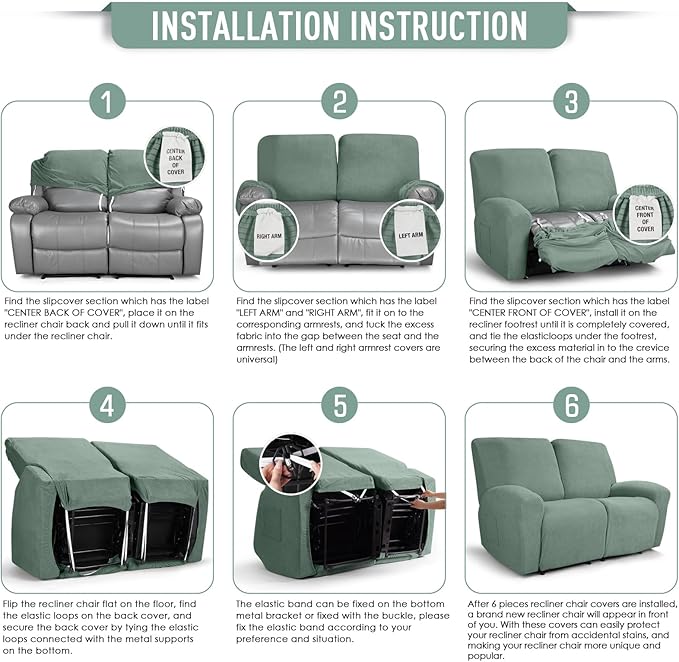 INSTALLATION INSTRUCTION

1

CENTER BACK OF COVER

Find the slipcover section which has the label "CENTER BACK OF COVER", place it on the recliner chair back and pull it down until it fits under the recliner chair.

2

RIGHT ARM

LEFT ARM

Find the slipcover section which has the label "LEFT ARM" and "RIGHT ARM", fit it on to the corresponding armrests, and tuck the excess fabric into the gap between the seat and the armrests. (The left and right armrest covers are universal)

3

CENTER FRONT OF COVER

Find the slipcover section which has the label "CENTER FRONT OF COVER", install it on the recliner footrest until it is completely covered, and tie the elasticloops under the footrest, securing the excess material in to the crevice between the back of the chair and the arms.

4

Flip the recliner chair flat on the floor, find the elastic loops on the back cover, and secure the back cover by tying the elastic loops connected with the metal supports on the bottom.

5

The elastic band can be fixed on the bottom metal bracket or fixed with the buckle, please fix the elastic band according to your preference and situation.

6

After 6 pieces recliner chair covers are installed, a brand new recliner chair will appear in front of you. With these covers can easily protect your recliner chair from accidental stains, and making your recliner chair more unique and popular.