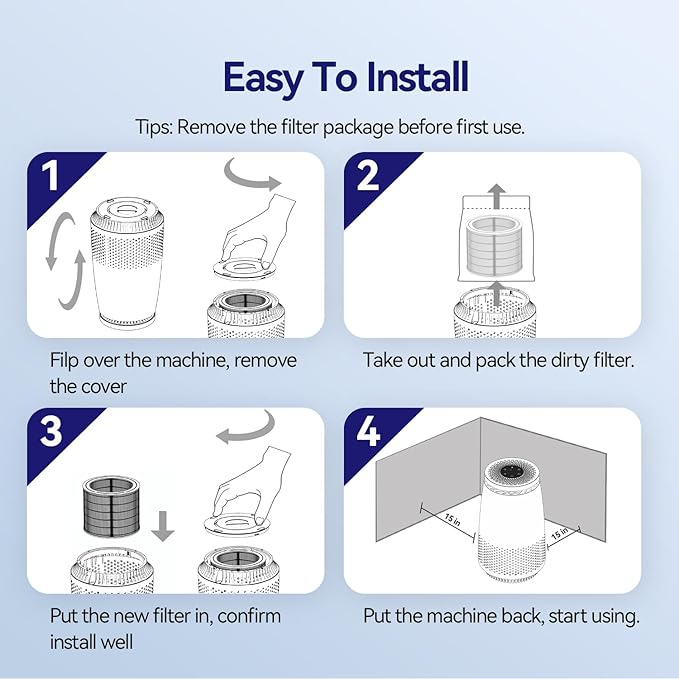 Easy To Install

Tips: Remove the filter package before first use.

1

Filp over the machine, remove the cover

2

Take out and pack the dirty filter.

3

Put the new filter in, confirm install well

4

15 in

15 in

Put the machine back, start using.