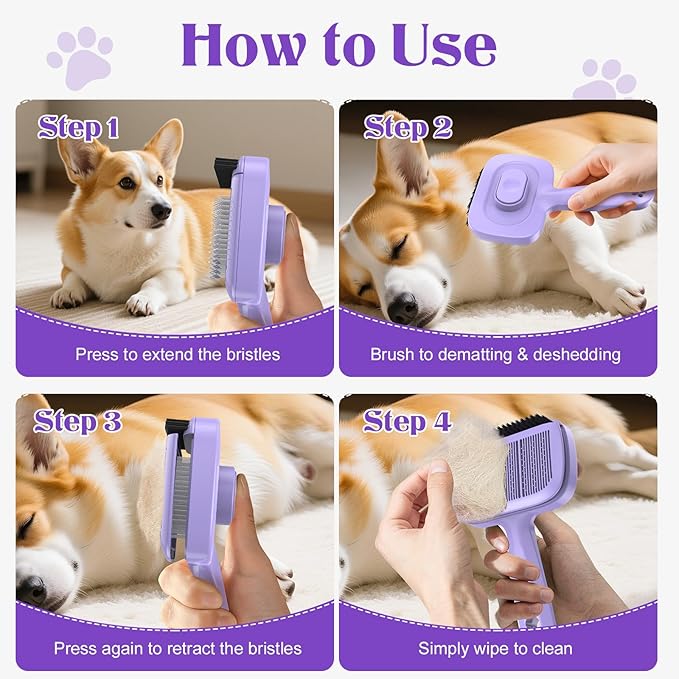 How to Use

Step 1

Press to extend the bristles

Step 2

Brush to dematting & deshedding

Step 3

Press again to retract the bristles

Step 4

Simply wipe to clean