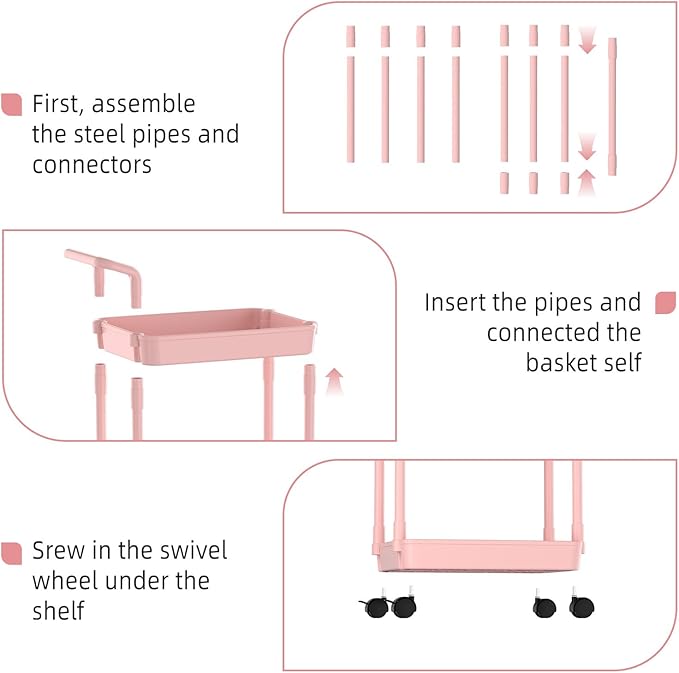 First, assemble the steel pipes and connectors

Insert the pipes and connected the basket self

Srew in the swivel wheel under the shelf